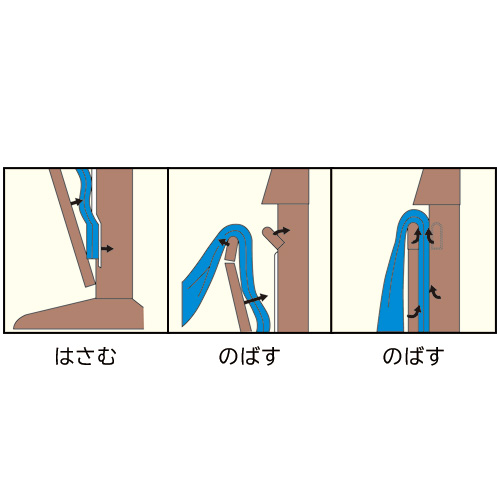 はさむ

のばす

のばす