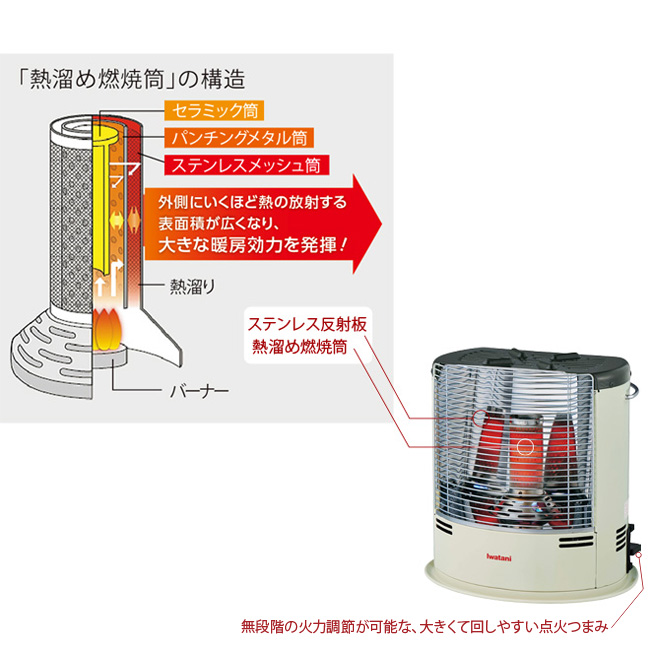 「熱溜め燃焼筒」の構造

セラミック筒

パンチングメタル筒

ステンレスメッシュ筒

外側にいくほど熱の放射する表面積が広くなり、大きな暖房効力を発揮！

熱溜り

バーナー

ステンレス反射板
熱溜め燃焼筒

Iwatani

無段階の火力調節が可能な、大きくて回しやすい点火つまみ