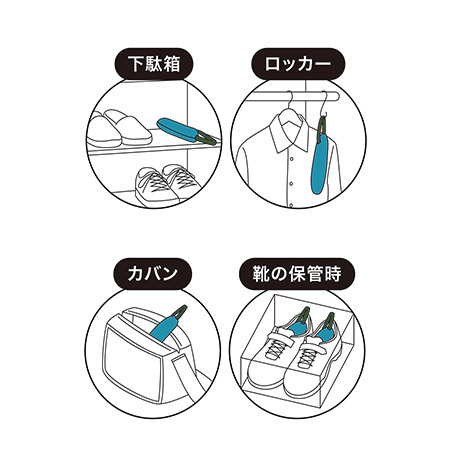 下駄箱

ロッカー

カバン

靴の保管時