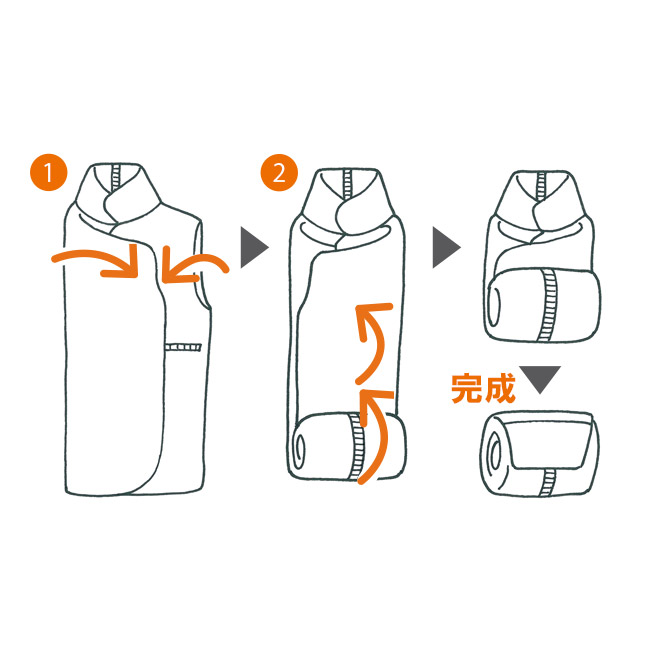 1

2

完成